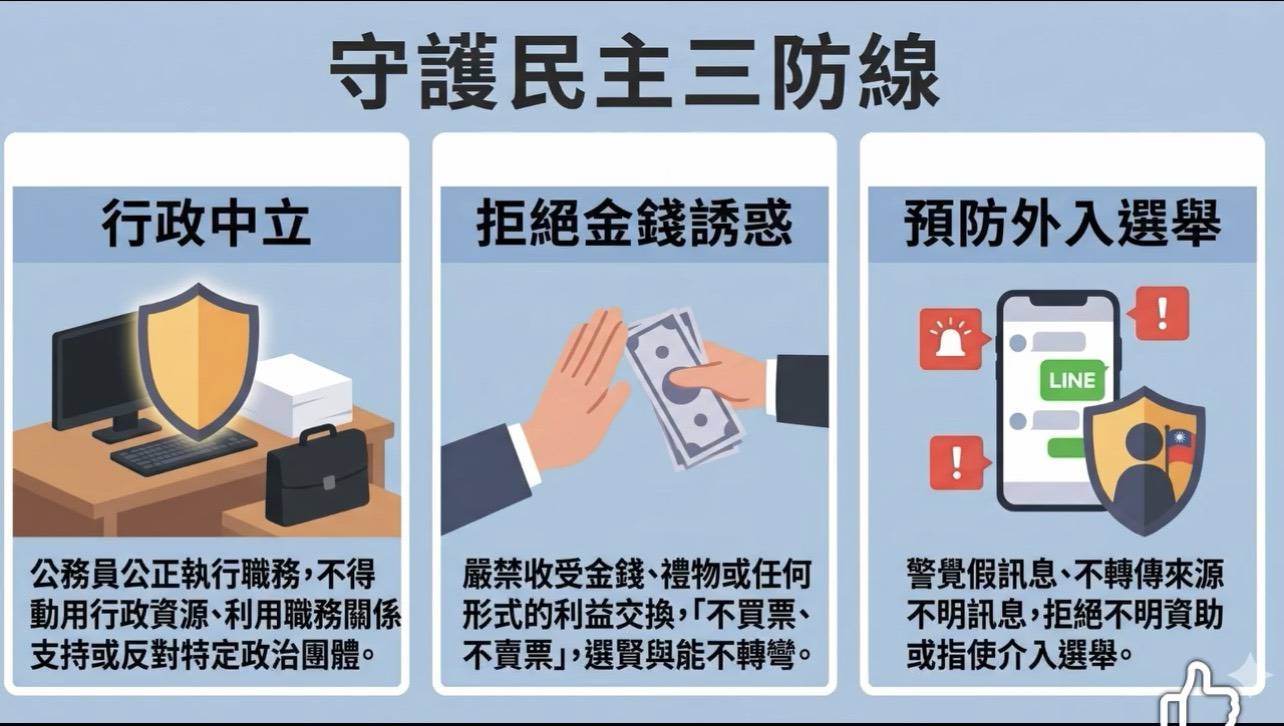 守護民主三防線

行政中立

公務員公正執行職務，不得動用行政資源、利用職務關係支持或反對特定政治團體。

拒絕金錢誘惑

嚴禁收受金錢、禮物或任何形式的利益交換，「不買票、不賣票」，選賢與能不轉彎。

預防外入選舉

LINE

警覺假訊息、不轉傳來源不明訊息，拒絕不明資助或指使介入選舉。